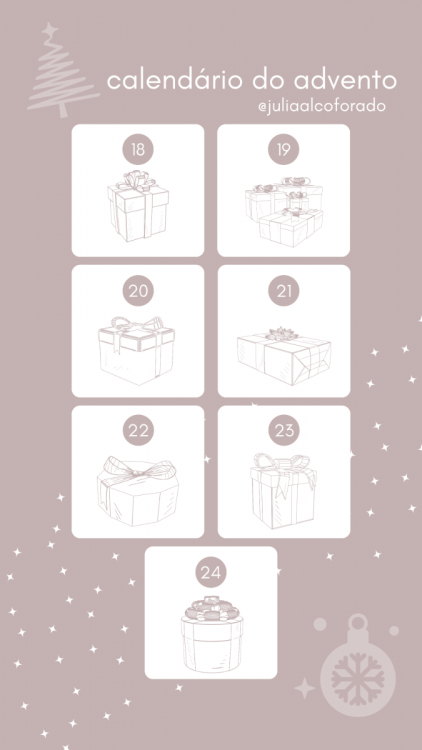 calendário do advento
@juliaalcoforado

18

19

20

21

22

23

24